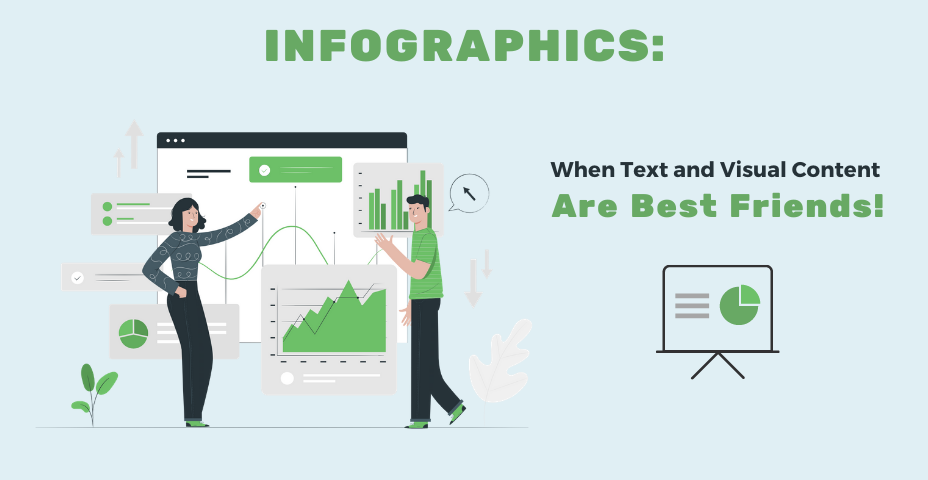 INFOGRAPHICS:

When Text and Visual Content
Are Best Friends!